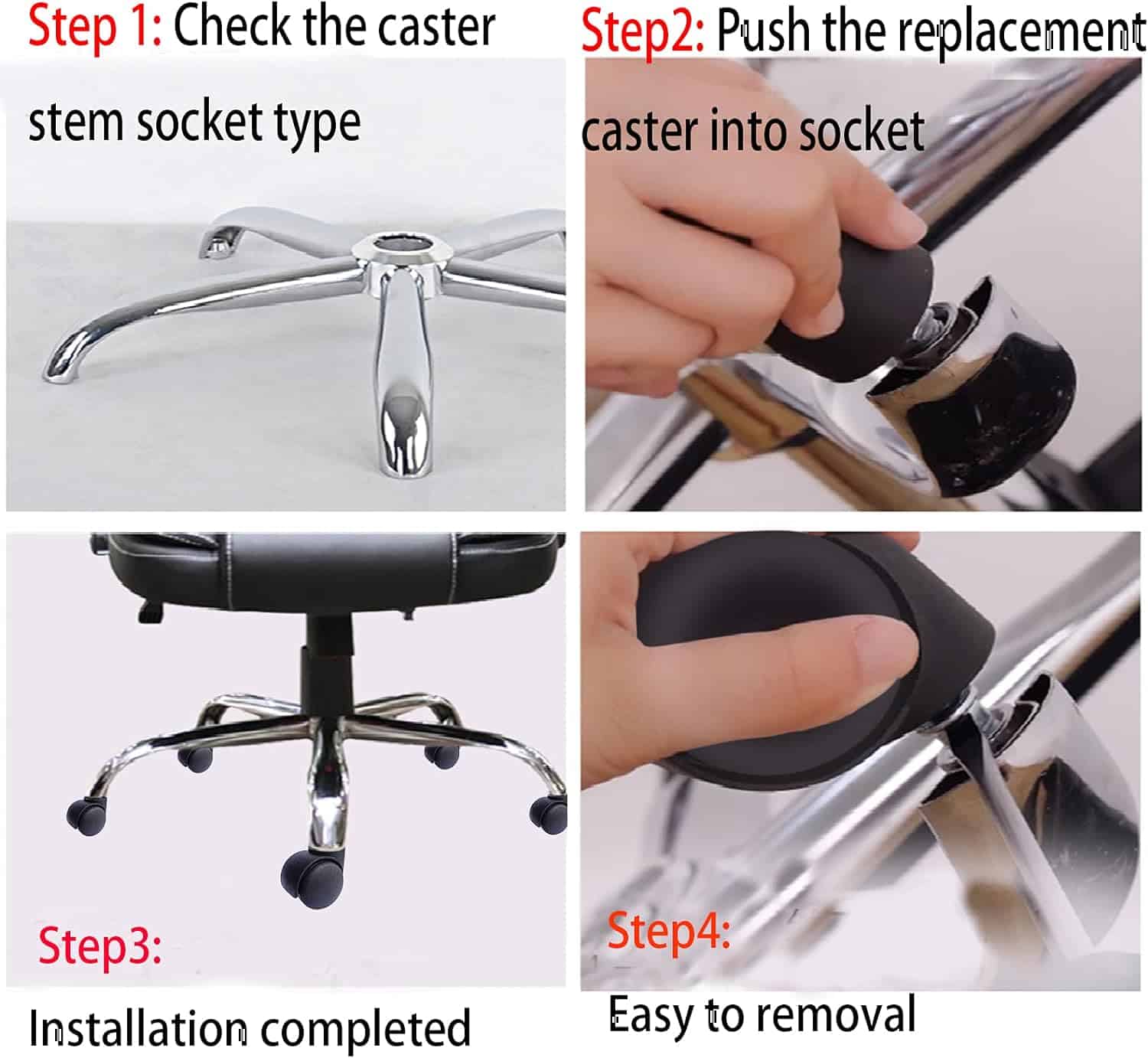 Step 1: Check the caster stem socket type

Step2: Push the replacement caster into socket

Step3:

Installation completed

Step4:

Easy to removal